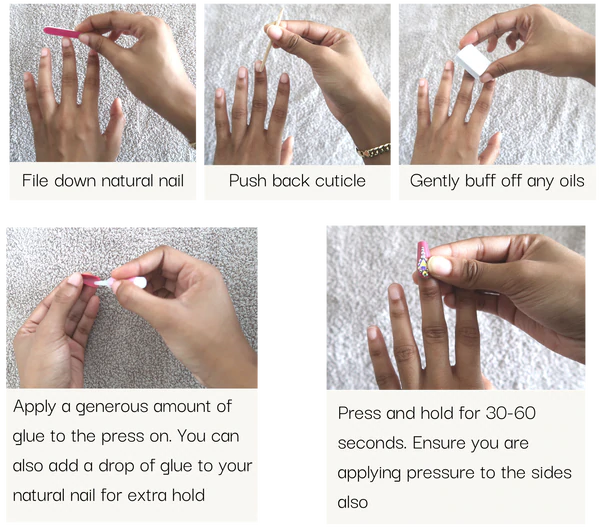 File down natural nail

Push back cuticle

Gently buff off any oils

Apply a generous amount of glue to the press on. You can also add a drop of glue to your natural nail for extra hold

Press and hold for 30-60 seconds. Ensure you are applying pressure to the sides also