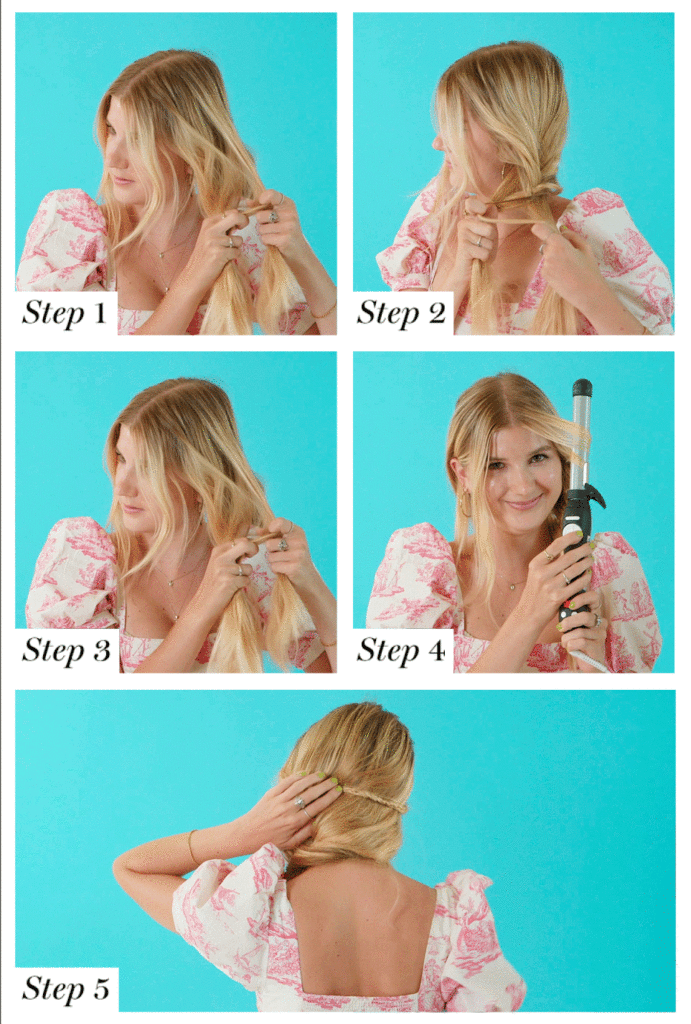 Step 1

Step 2

Step 3

Step 4

Step 5